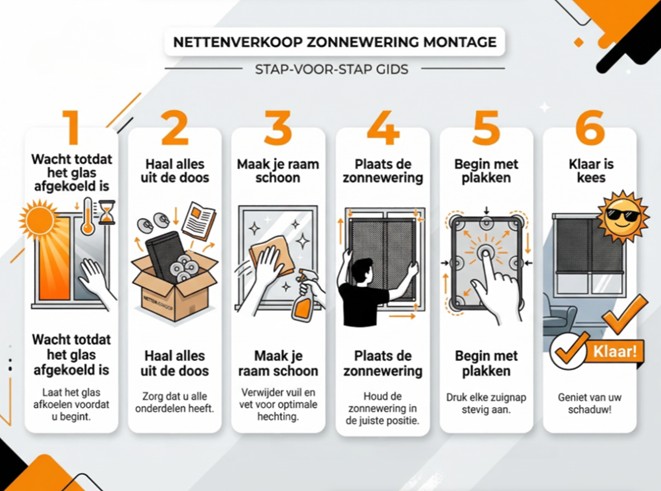 NETTENVERKOOP ZONNEWERING MONTAGE

STAP-VOOR-STAP GIDS

1

Wacht totdat het glas afgekoeld is

Wacht totdat het glas afgekoeld is

Laat het glas afkoelen voordat u begint.

2

Haal alles uit de doos

NETTENVERKOOP

Haal alles uit de doos

Zorg dat u alle onderdelen heeft.

3

Maak je raam schoon

Maak je raam schoon

Verwijder vuil en vet voor optimale hechting.

4

Plaats de zonnewering

Plaats de zonnewering

Houd de zonnewering in de juiste positie.

5

Begin met plakken

Begin met plakken

Druk elke zuignap stevig aan.

6

Klaar is kees

Klaar!

Geniet van uw schaduw!