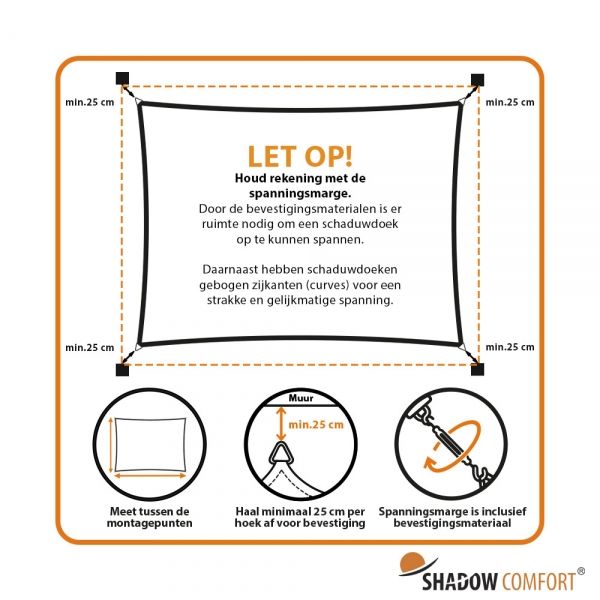 min.25 cm

min.25 cm

LET OP!

Houd rekening met de spanningsmarge.
Door de bevestigingsmaterialen is er ruimte nodig om een schaduwdoek op te kunnen spannen.

Daarnaast hebben schaduwdoeken gebogen zijkanten (curves) voor een strakke en gelijkmatige spanning.

min.25 cm

min.25 cm

Muur

min.25 cm

Meet tussen de montagepunten

Haal minimaal 25 cm per hoek af voor bevestiging

Spanningsmarge is inclusief bevestigingsmateriaal

SHADOW COMFORT®